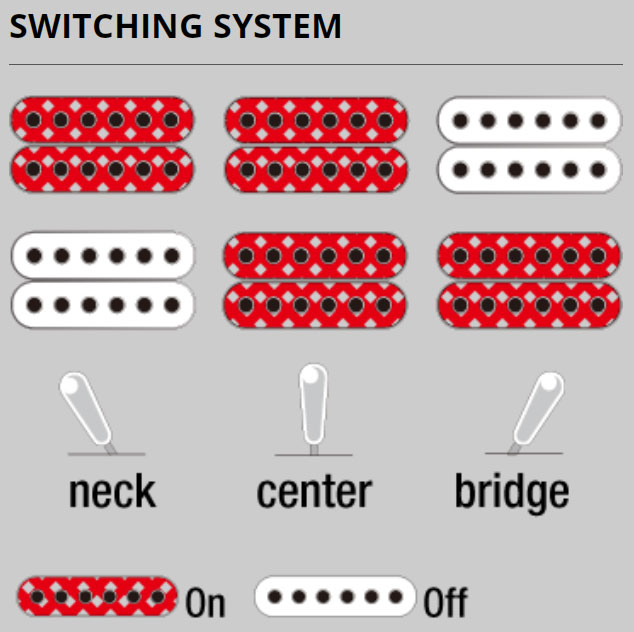 SWITCHING SYSTEM

neck center bridge

On Off