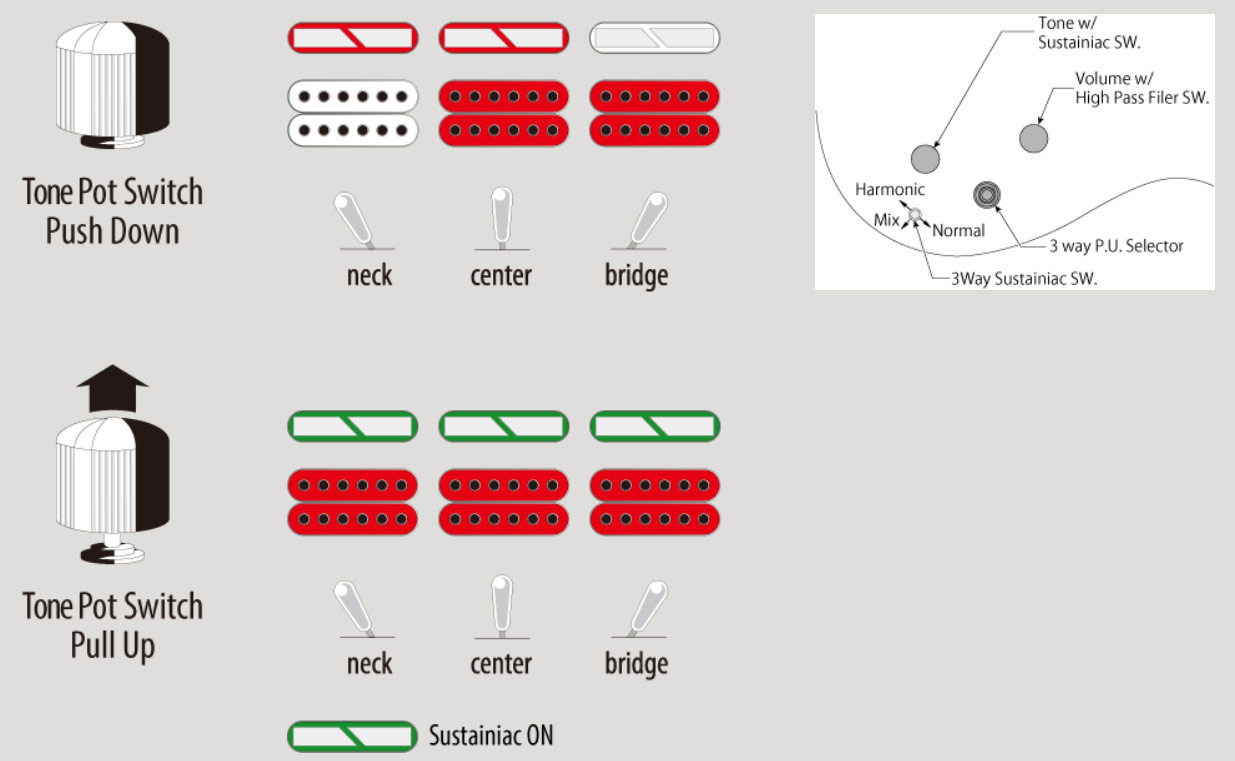 Tone Pot Switch
Push Down

neck center bridge

Tone w/
Sustainiac SW.

Volume w/
High Pass Filer SW.

Harmonic
Mix
Normal

3 way P.U. Selector

3Way Sustainiac SW.

Tone Pot Switch
Pull Up

neck center bridge

Sustainiac ON