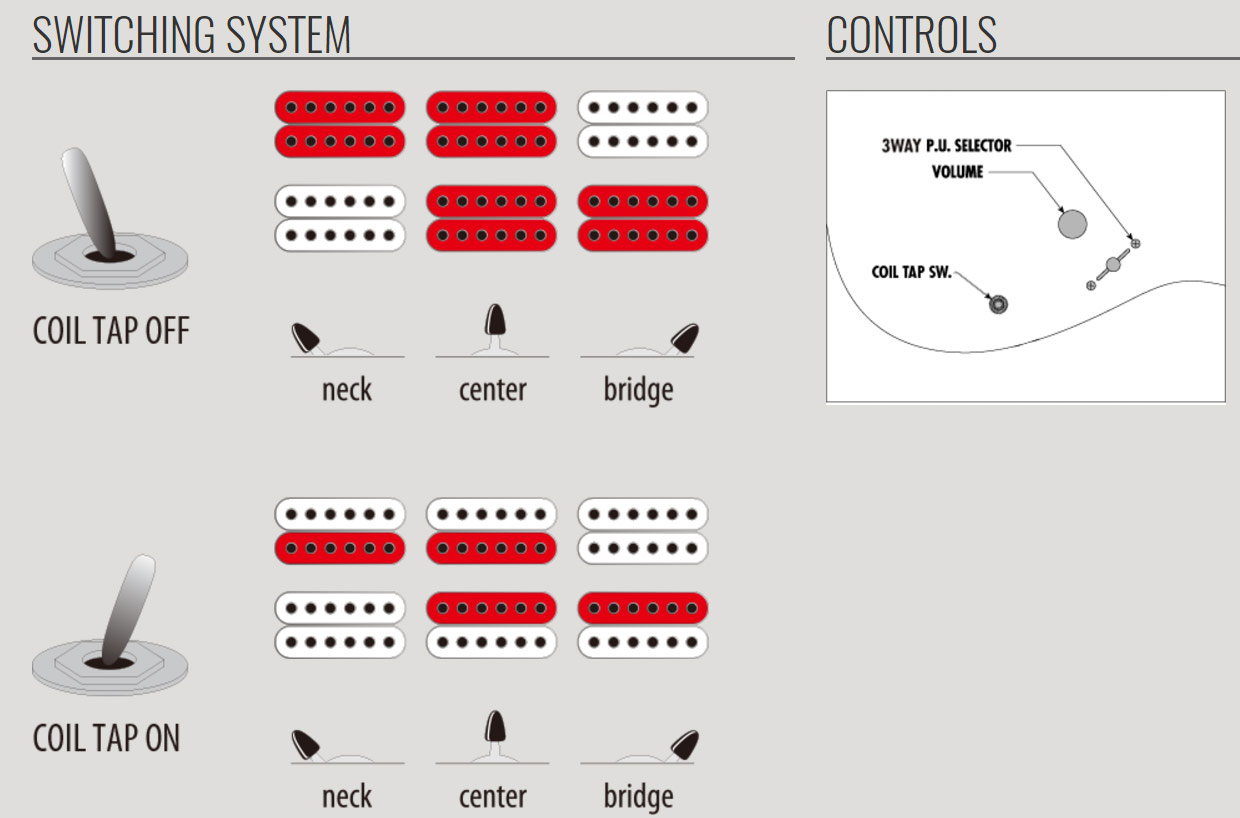 SWITCHING SYSTEM

COIL TAP OFF

neck

center

bridge

COIL TAP ON

neck

center

bridge

CONTROLS

3WAY P.U. SELECTOR

VOLUME

COIL TAP SW.